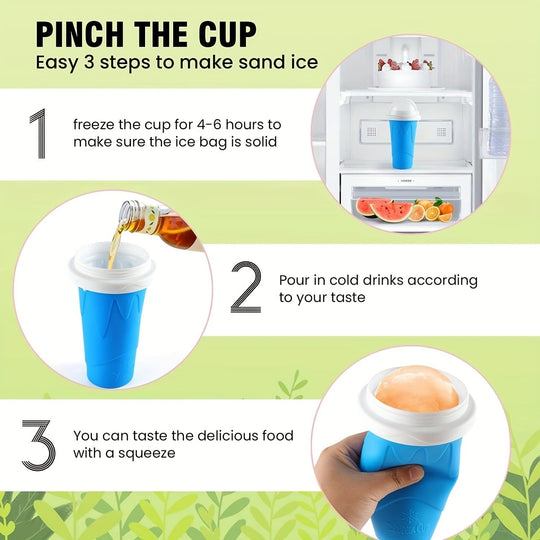 PINCH THE CUP
Easy 3 steps to make sand ice

1 freeze the cup for 4-6 hours to make sure the ice bag is solid

2 Pour in cold drinks according to your taste

3 You can taste the delicious food with a squeeze