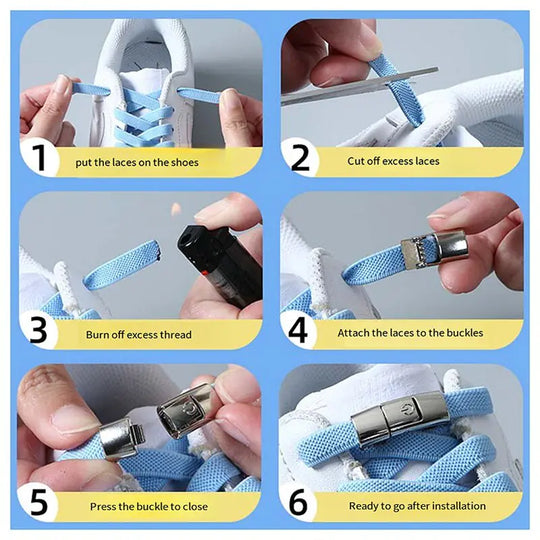 1 put the laces on the shoes

2 Cut off excess laces

3 Burn off excess thread

4 Attach the laces to the buckles

5 Press the buckle to close

6 Ready to go after installation