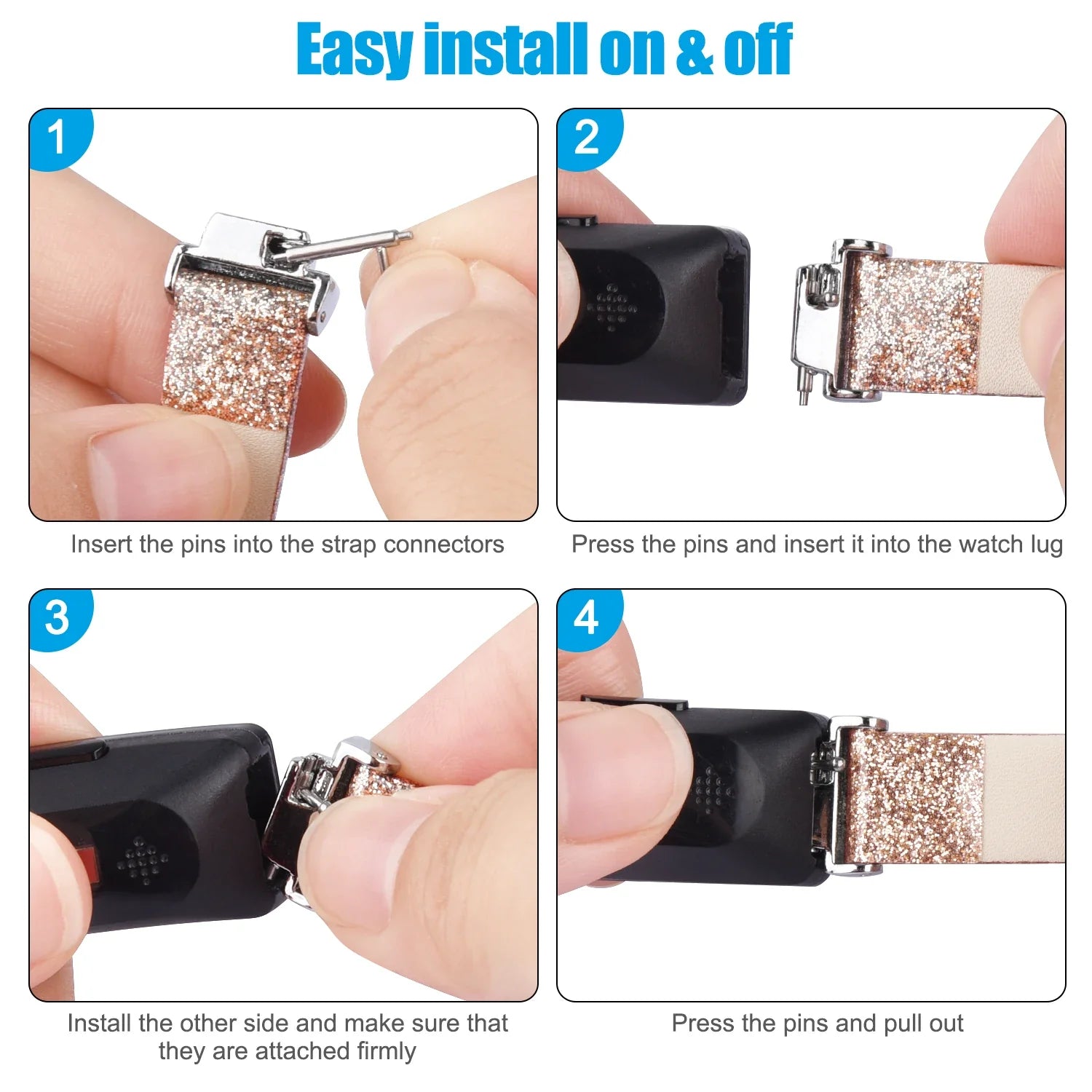 Easy install on & off

1

Insert the pins into the strap connectors

2

Press the pins and insert it into the watch lug

3

Install the other side and make sure that they are attached firmly

4

Press the pins and pull out