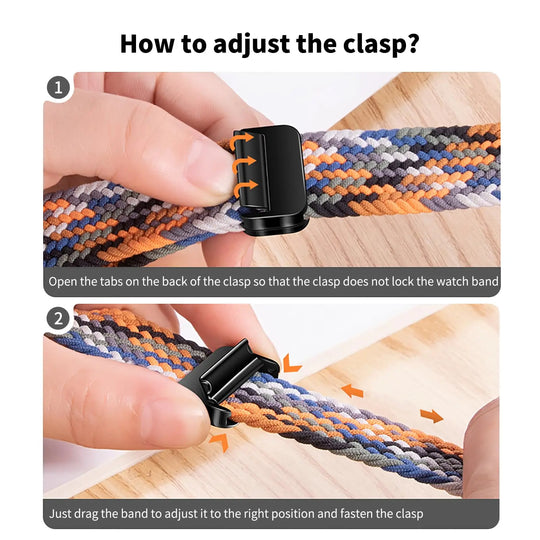 How to adjust the clasp?

1

Open the tabs on the back of the clasp so that the clasp does not lock the watch band

2

Just drag the band to adjust it to the right position and fasten the clasp