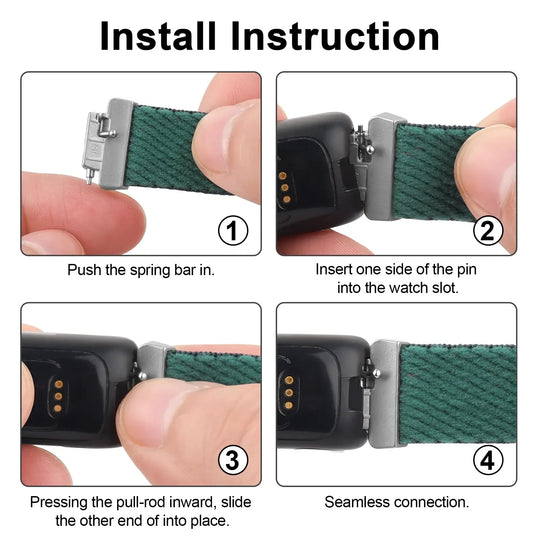 Install Instruction

1

Push the spring bar in.

2

Insert one side of the pin into the watch slot.

3

Pressing the pull-rod inward, slide the other end of into place.

4

Seamless connection.