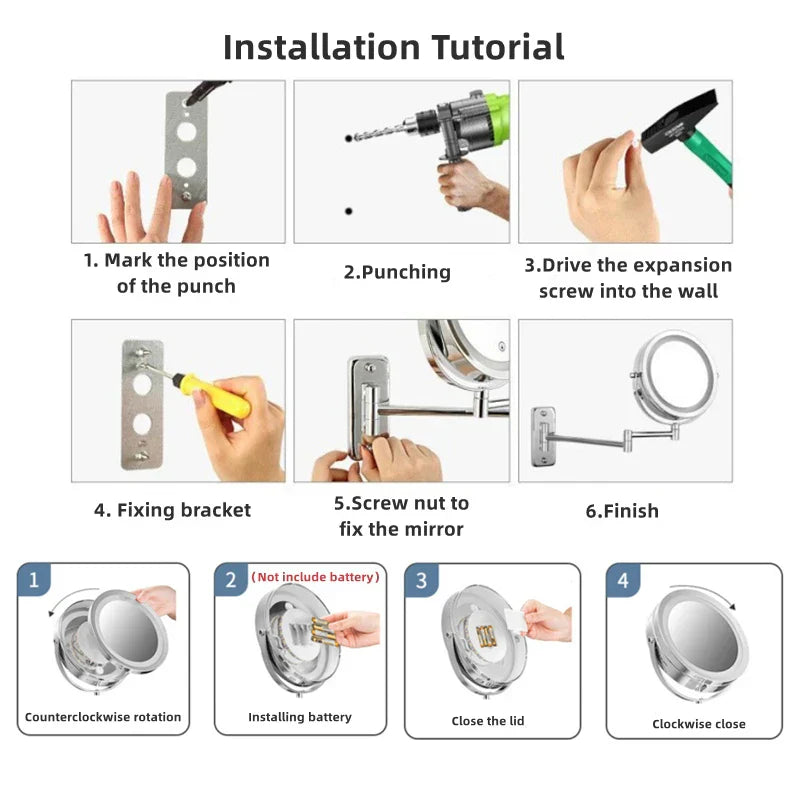 Installation Tutorial

1. Mark the position of the punch

2.Punching

3.Drive the expansion screw into the wall

4. Fixing bracket

5.Screw nut to fix the mirror

6.Finish

1

Counterclockwise rotation

2 (Not include battery)

Installing battery

3

Close the lid

4

Clockwise close