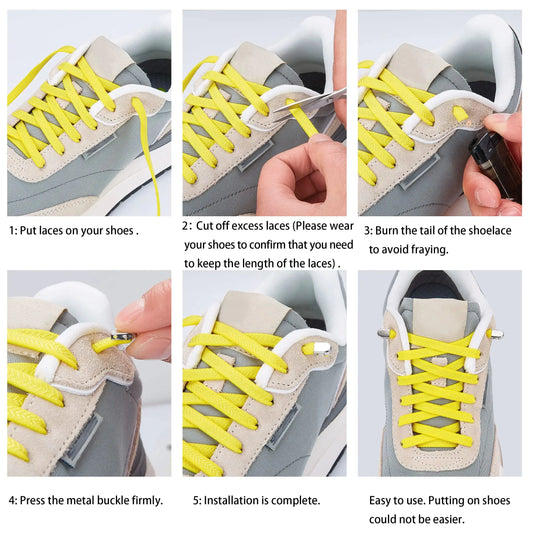 1: Put laces on your shoes .

2: Cut off excess laces (Please wear your shoes to confirm that you need to keep the length of the laces) .

3: Burn the tail of the shoelace to avoid fraying.

4: Press the metal buckle firmly.

5: Installation is complete.

Easy to use. Putting on shoes could not be easier.