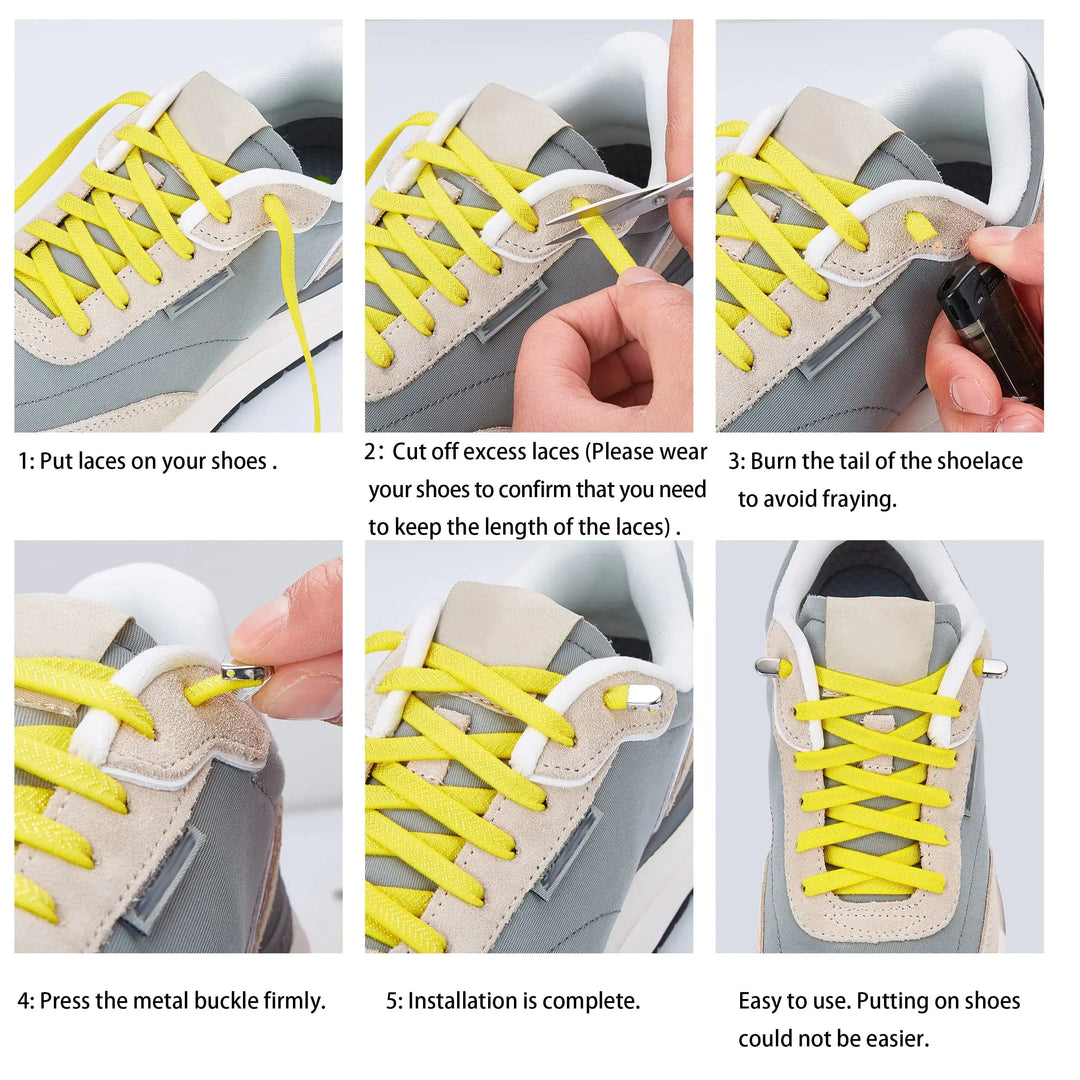 1: Put laces on your shoes .

2: Cut off excess laces (Please wear your shoes to confirm that you need to keep the length of the laces) .

3: Burn the tail of the shoelace to avoid fraying.

4: Press the metal buckle firmly.

5: Installation is complete.

Easy to use. Putting on shoes could not be easier.