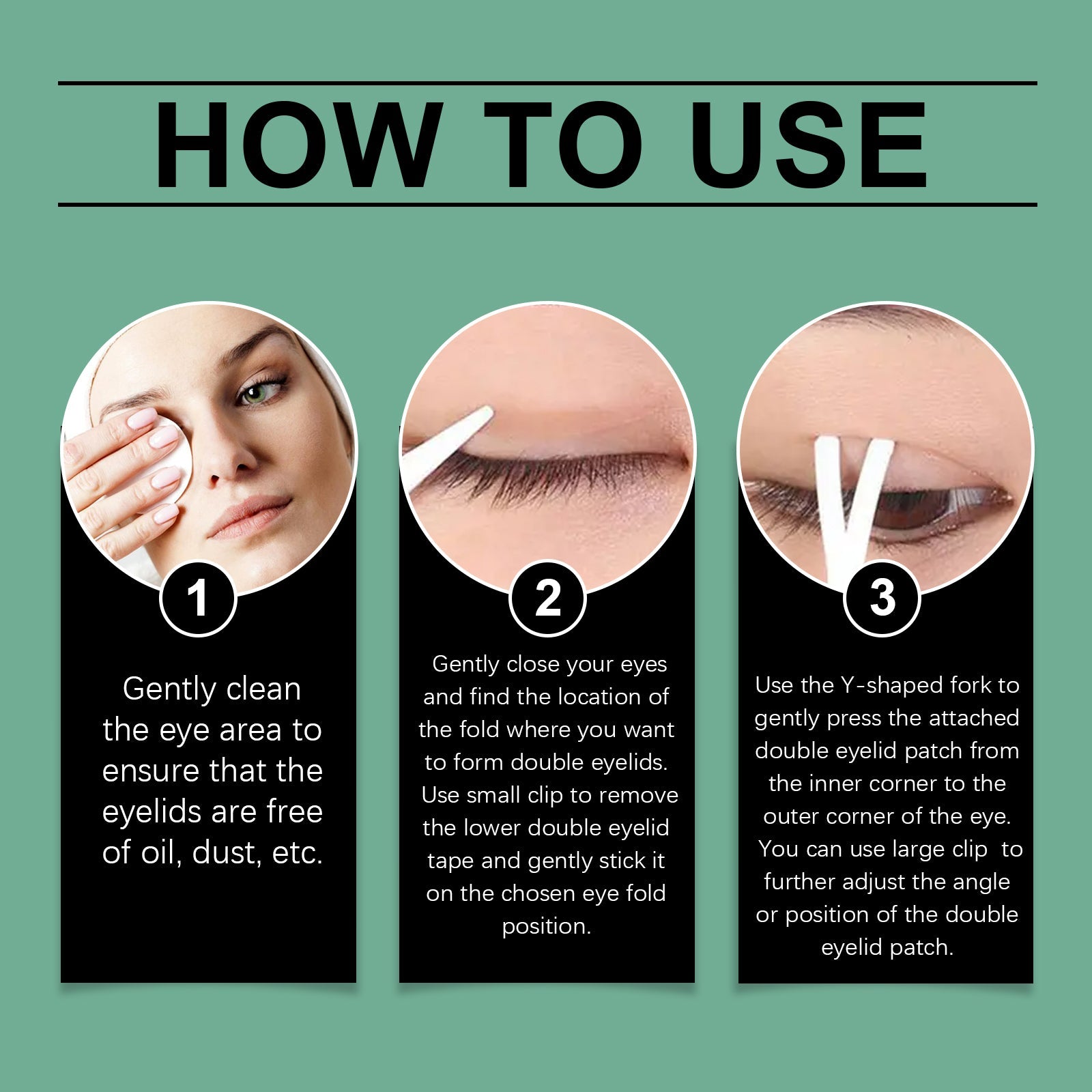 HOW TO USE

1

Gently clean the eye area to ensure that the eyelids are free of oil, dust, etc.

2

Gently close your eyes and find the location of the fold where you want to form double eyelids. Use small clip to remove the lower double eyelid tape and gently stick it on the chosen eye fold position.

3

Use the Y-shaped fork to gently press the attached double eyelid patch from the inner corner to the outer corner of the eye. You can use large clip to further adjust the angle or position of the double eyelid patch.