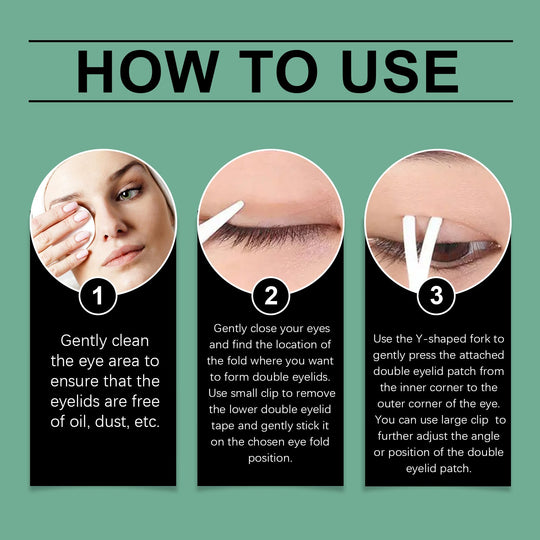 HOW TO USE

1

Gently clean the eye area to ensure that the eyelids are free of oil, dust, etc.

2

Gently close your eyes and find the location of the fold where you want to form double eyelids. Use small clip to remove the lower double eyelid tape and gently stick it on the chosen eye fold position.

3

Use the Y-shaped fork to gently press the attached double eyelid patch from the inner corner to the outer corner of the eye. You can use large clip to further adjust the angle or position of the double eyelid patch.