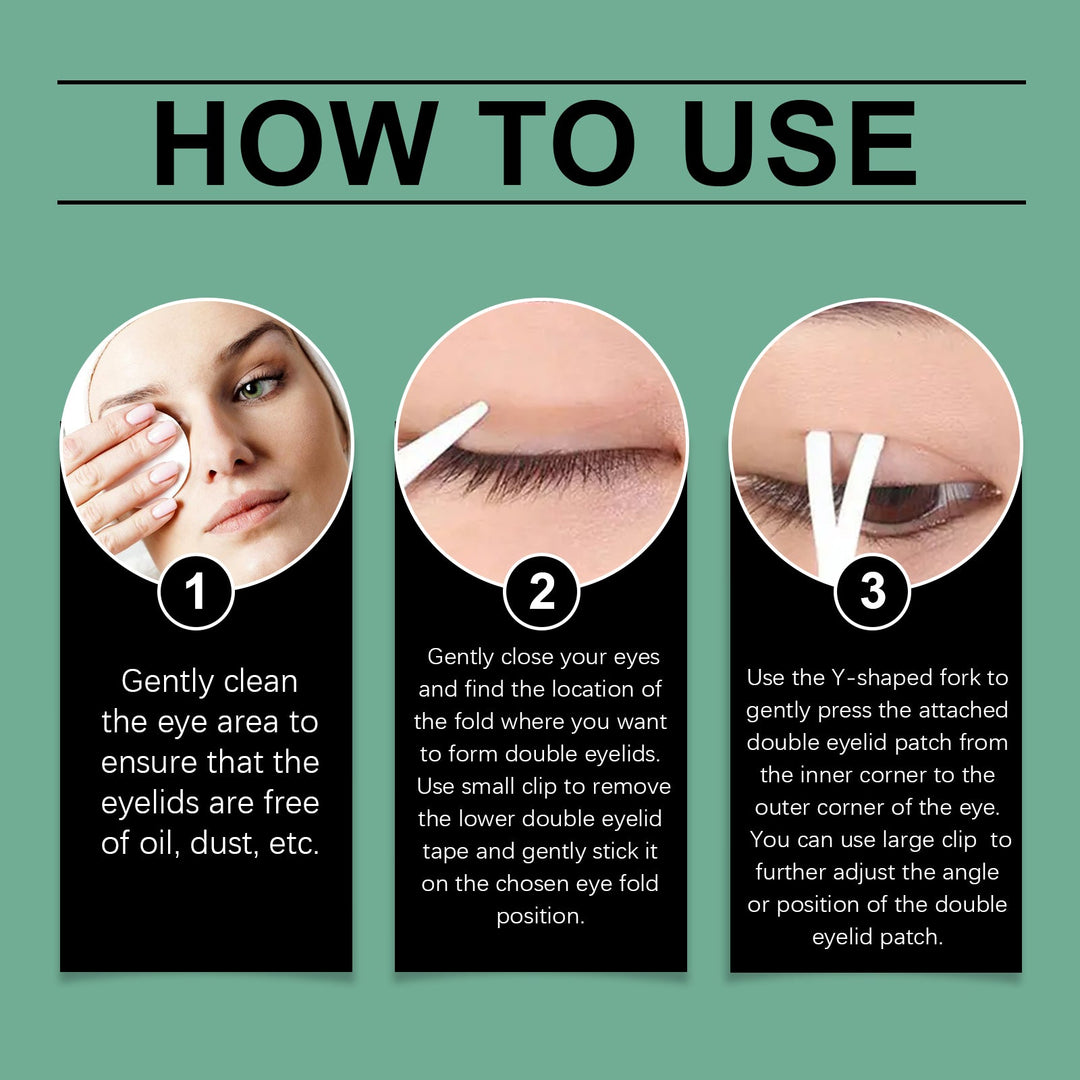 HOW TO USE

1

Gently clean the eye area to ensure that the eyelids are free of oil, dust, etc.

2

Gently close your eyes and find the location of the fold where you want to form double eyelids. Use small clip to remove the lower double eyelid tape and gently stick it on the chosen eye fold position.

3

Use the Y-shaped fork to gently press the attached double eyelid patch from the inner corner to the outer corner of the eye. You can use large clip to further adjust the angle or position of the double eyelid patch.