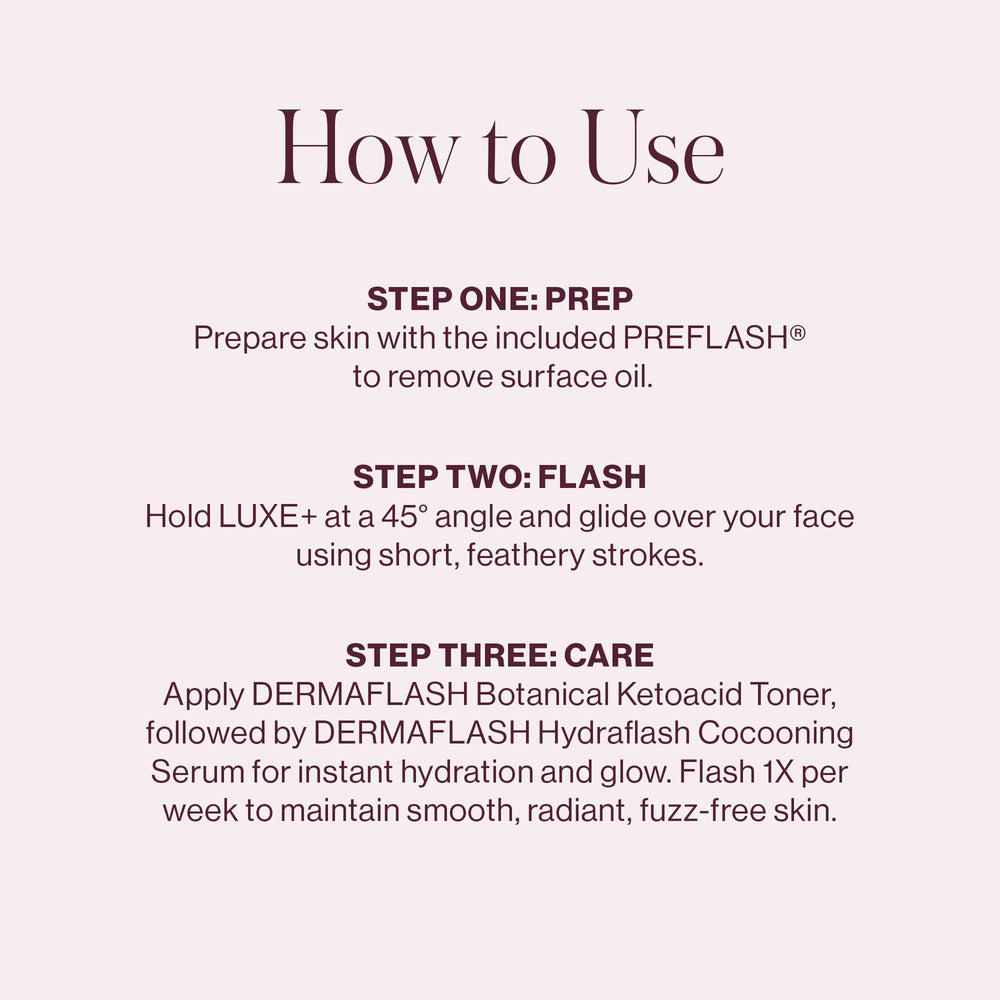 How to Use

STEP ONE: PREP
Prepare skin with the included PREFLASH® to remove surface oil.

STEP TWO: FLASH
Hold LUXE+ at a 45° angle and glide over your face using short, feathery strokes.

STEP THREE: CARE
Apply DERMAFLASH Botanical Ketoacid Toner, followed by DERMAFLASH Hydraflash Cocooning Serum for instant hydration and glow. Flash 1X per week to maintain smooth, radiant, fuzz-free skin.